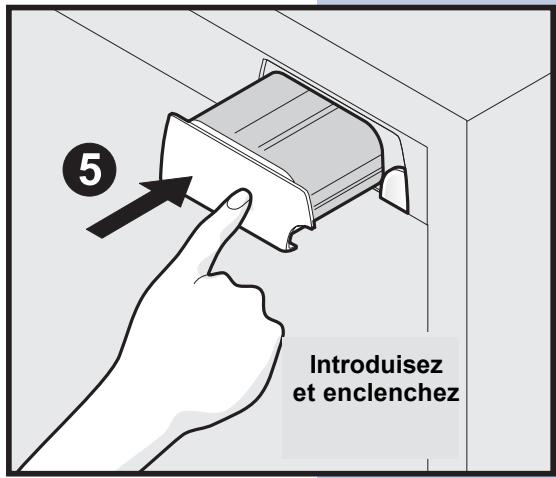 5

Introduisez et enclenchez