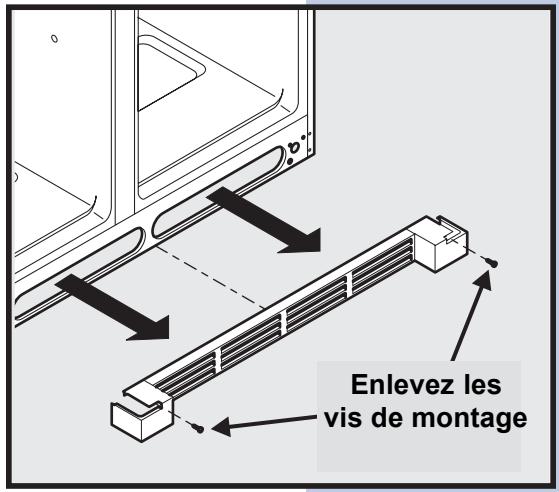 Enlevez les vis de montage