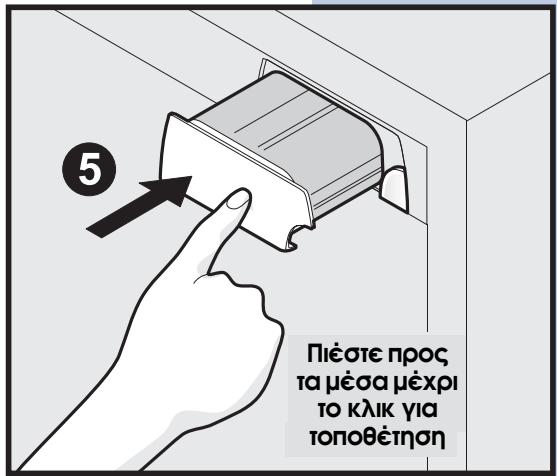 5

Πιέστε προς τα μέσα μέχρι το κλικ για τοποθέτηση