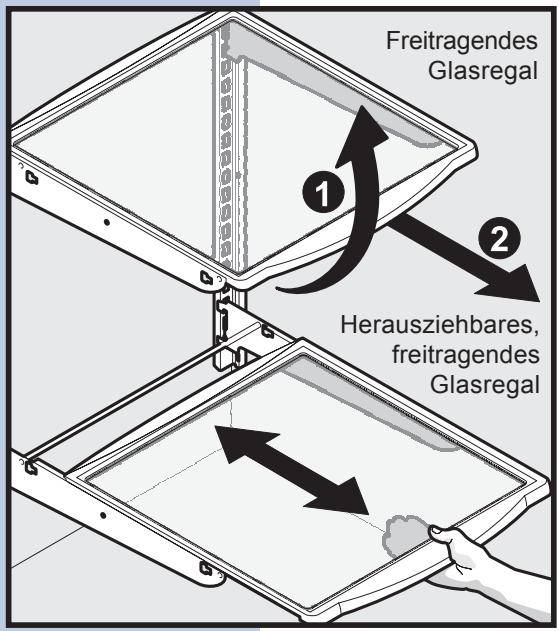 Freitragendes Glasregal

1

2

Herausziehbares, freitragendes Glasregal