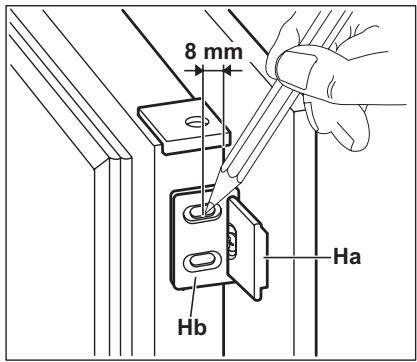 8 mm

Ha

Hb