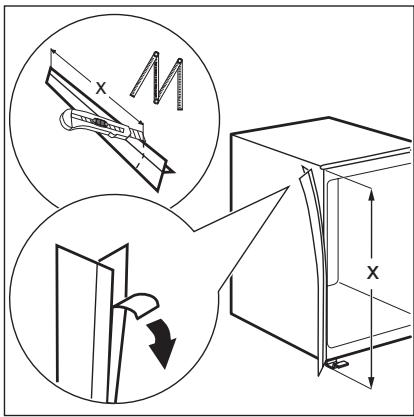 X

X