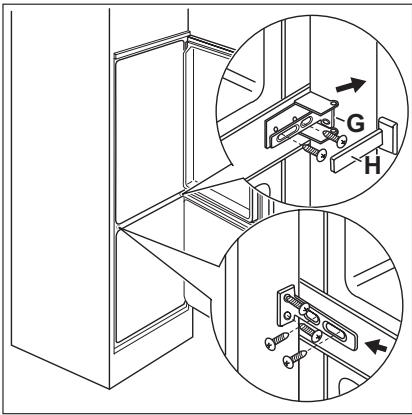 G
H