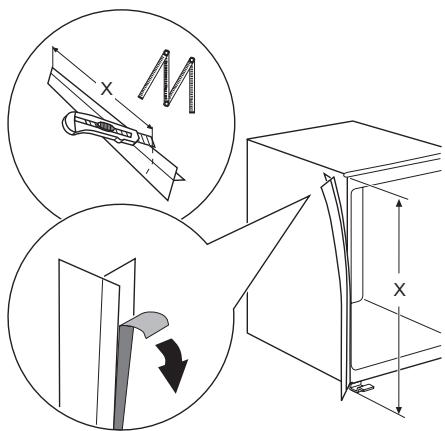 X

X