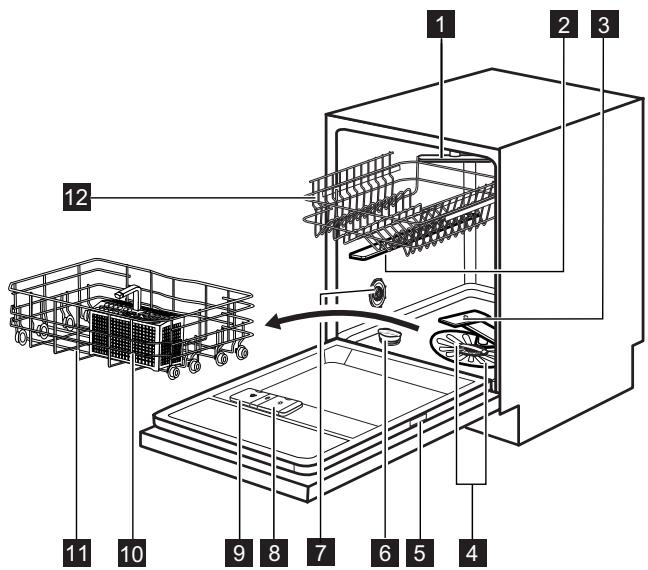 1
2
3
12
11
10
9
8
7
6
5
4