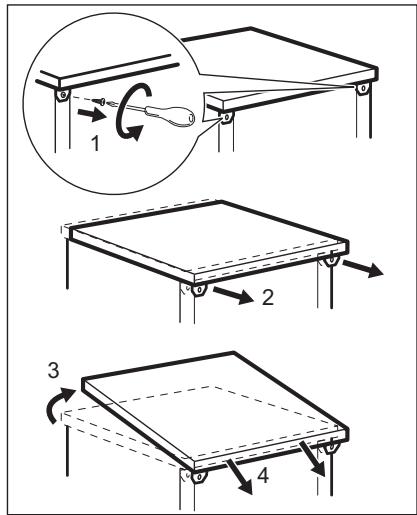 1

2

3

4