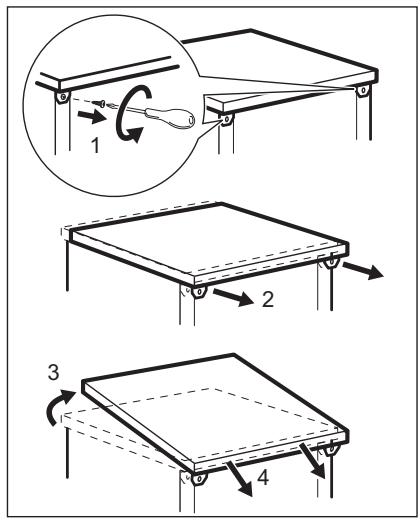 1

2

3

4