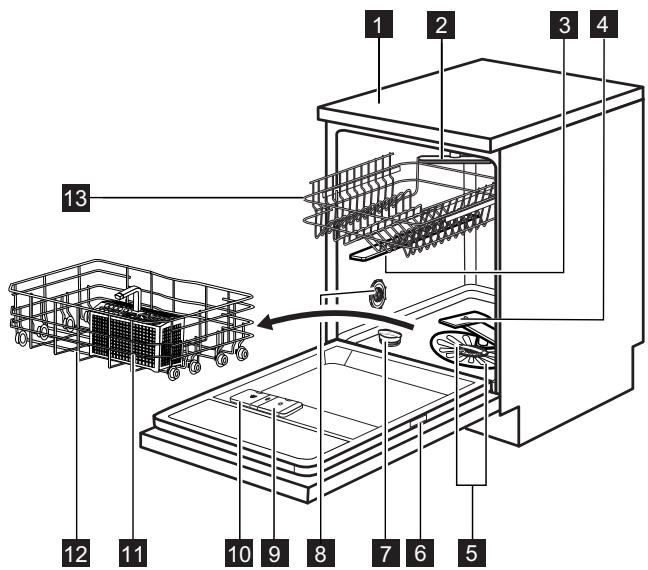 1
2
3
4
13
12
11
10
9
8
7
6
5