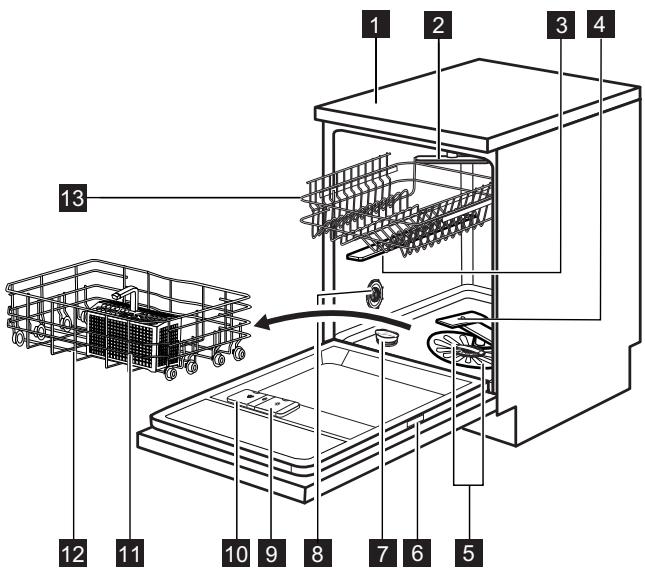 1
2
3
4
13
12
11
10
9
8
7
6
5