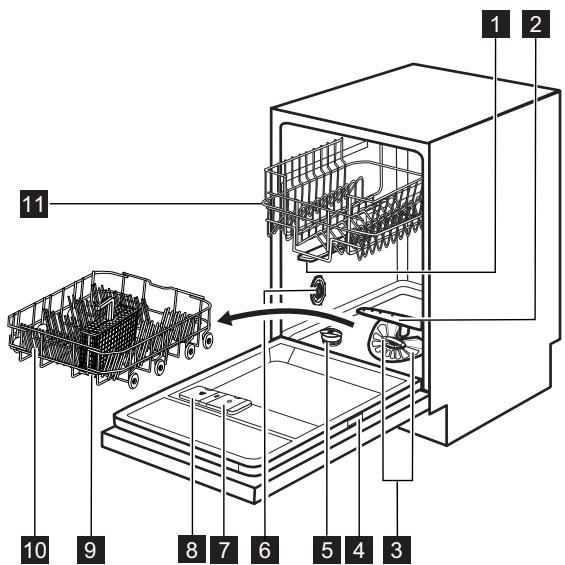 1
2
11
10
9
8
7
6
5
4
3