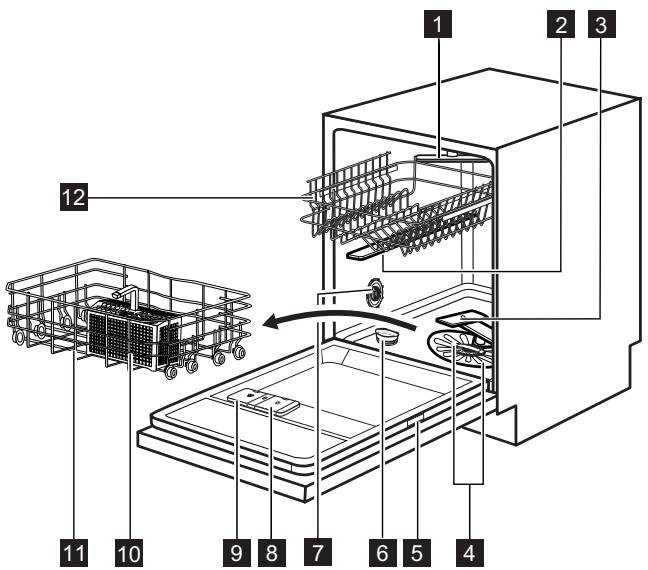 1
2
3
12
11
10
9
8
7
6
5
4