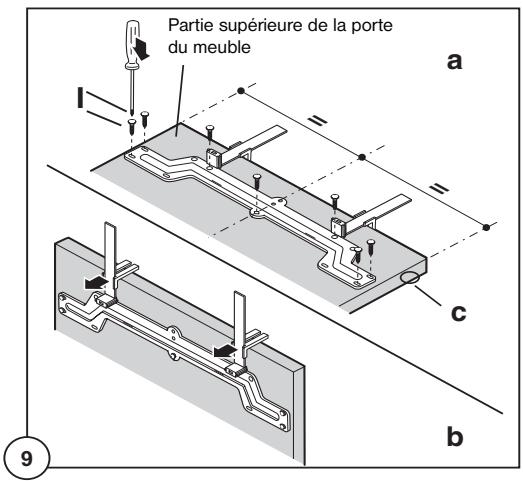 Partie supérieure de la porte du meuble

a

I

=

=

c

b

9