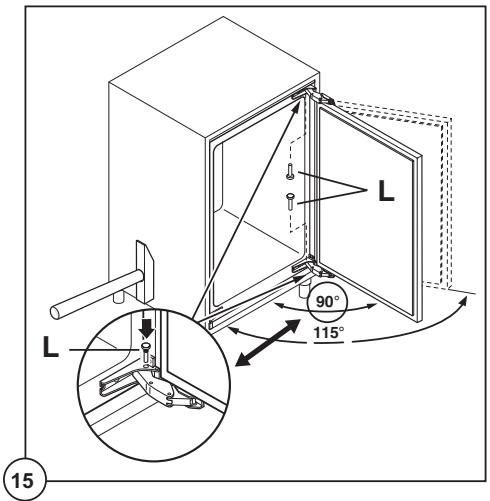 L
90°
115°
L
15