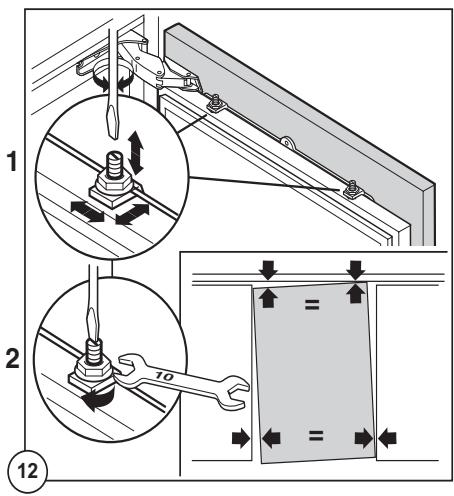 1

2

10

=

=

12