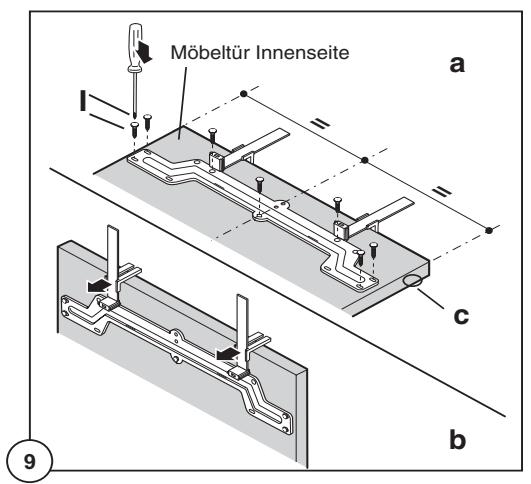 Möbeltür Innenseite

a

I

=

=

c

b

9