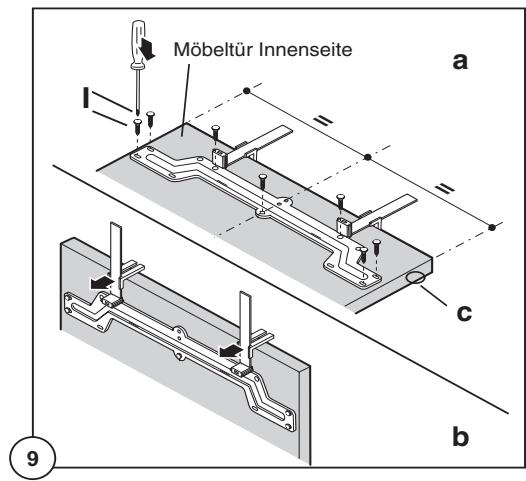 Möbeltür Innenseite

a

I

=

=

c

b

9