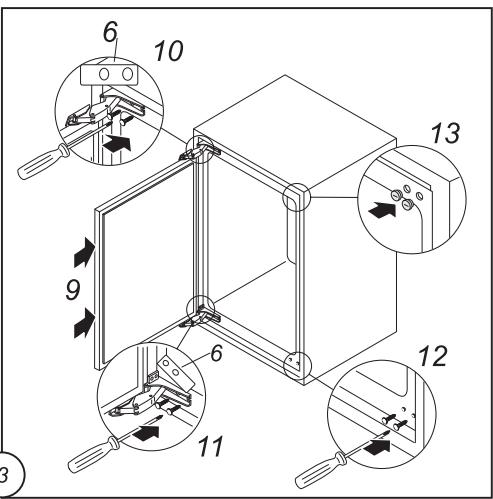 6
10
13
9
6
12
11
3