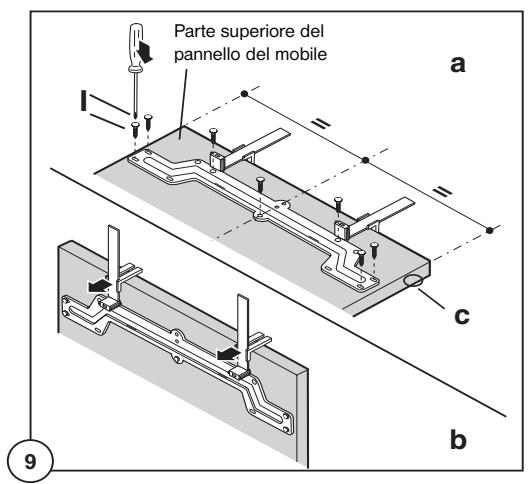 Parte superiore del pannello del mobile

a

I

=

=

c

b

9