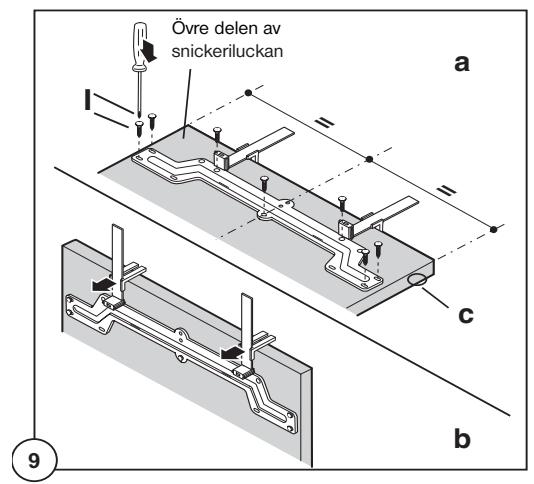 Övre delen av snickeriluckan

a

I

=

=

c

b

9