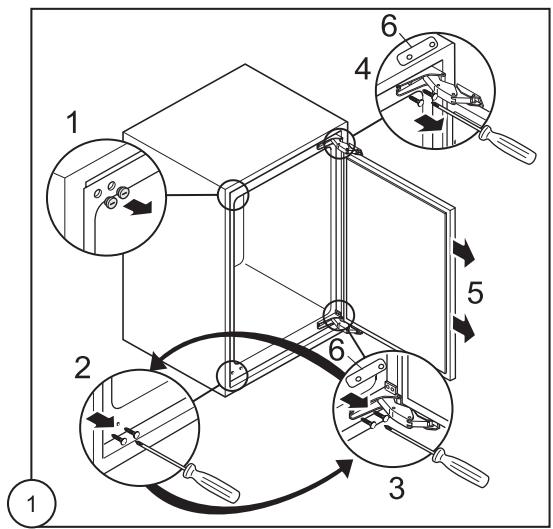 6
4
1
5
6
2
3
1