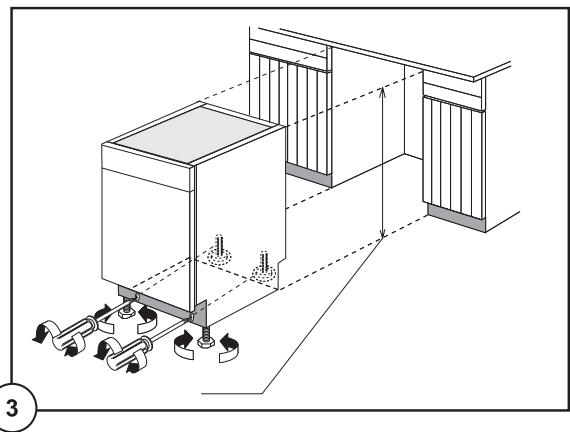 3