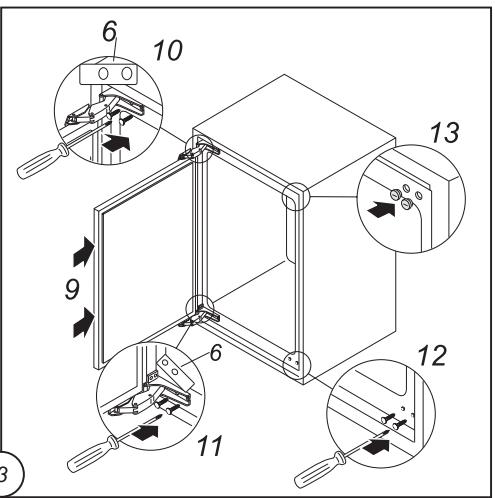 6
10
13
9
6
12
11
3