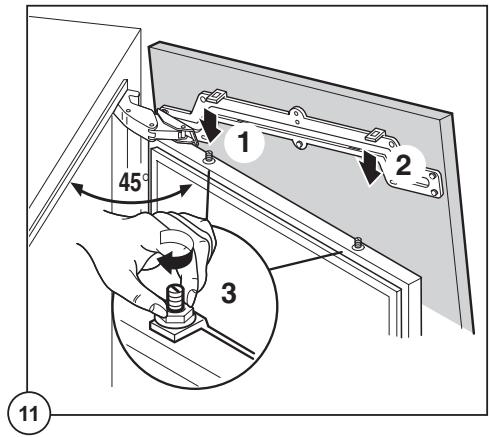 1
2
45°
3
11