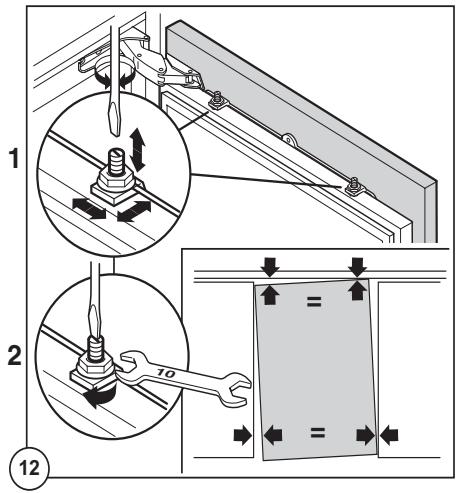 1

2

10

=

=

12