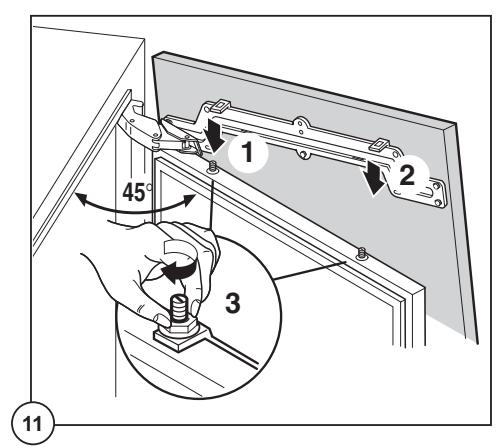 1
2
45°
3
11