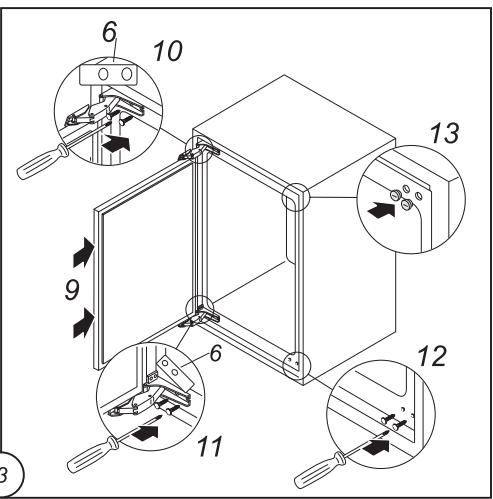 6
10
13
9
6
12
11
3