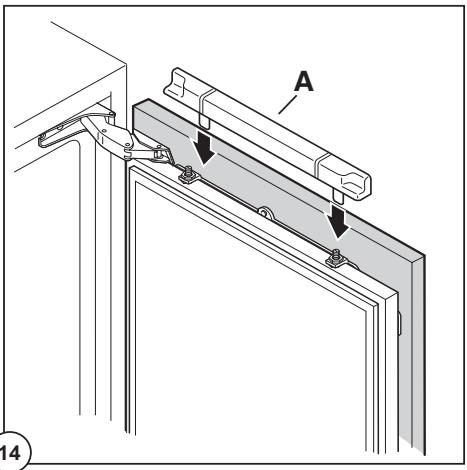 A

14