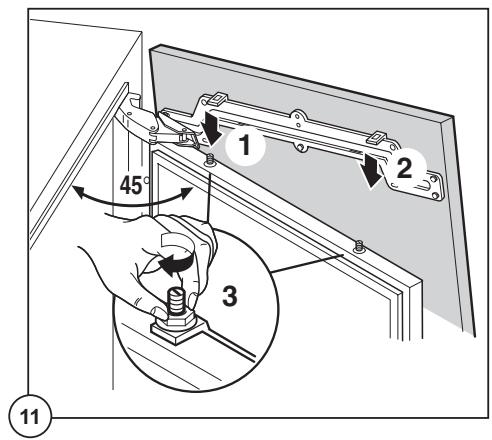 1
2
45°
3
11