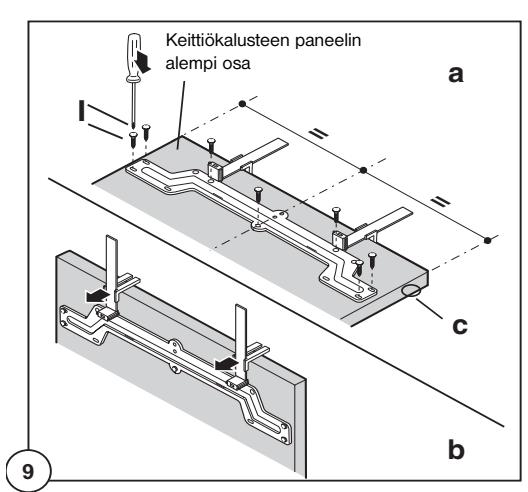 Keittiökalusteen paneelin alempi osa

a

I

=

=

c

b

9