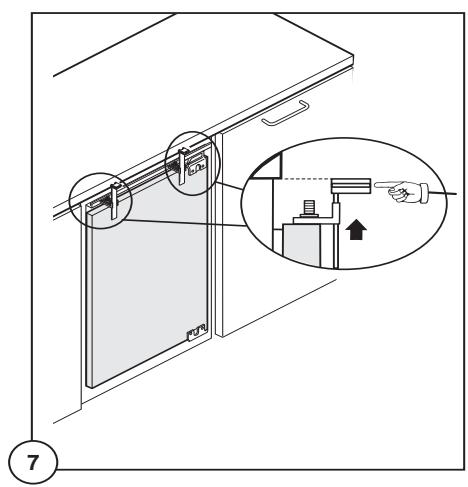 7