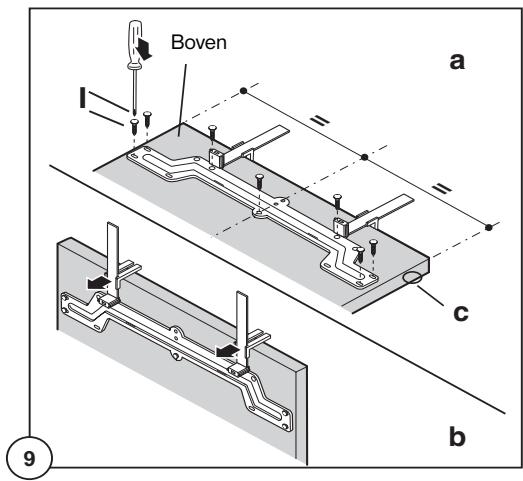 Boven

a

I

=

=

c

b

9