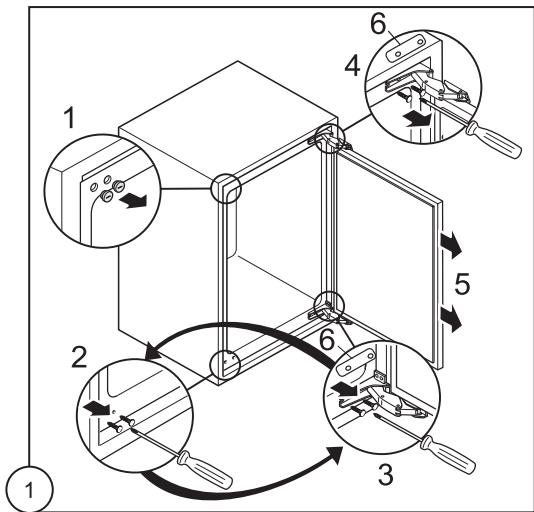 6
4
1
5
6
2
3
1