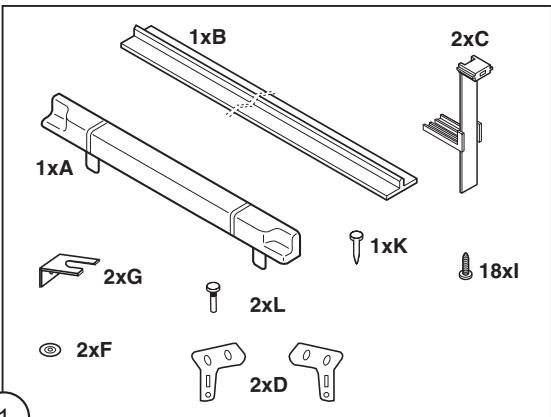 1xB

2xC

1xA

1xK

18xI

2xG

2xL

2xF

2xD

1