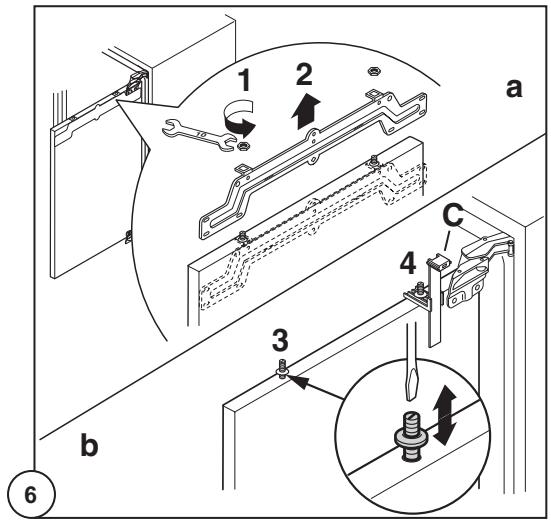 1
2
a
10
C
4
3
b
6