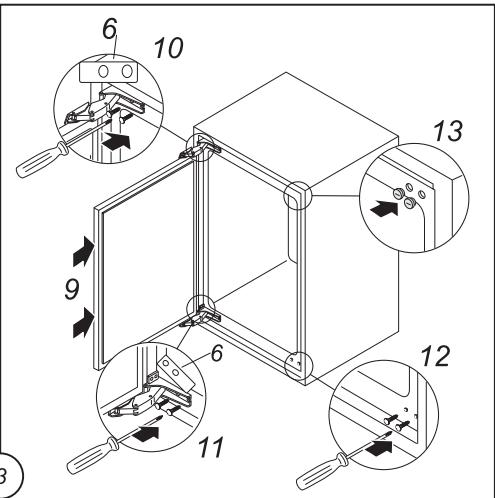 6
10
13
9
6
12
11
3