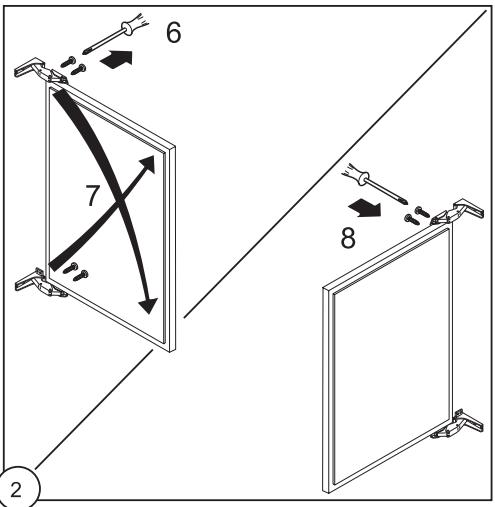 6

7

8

2