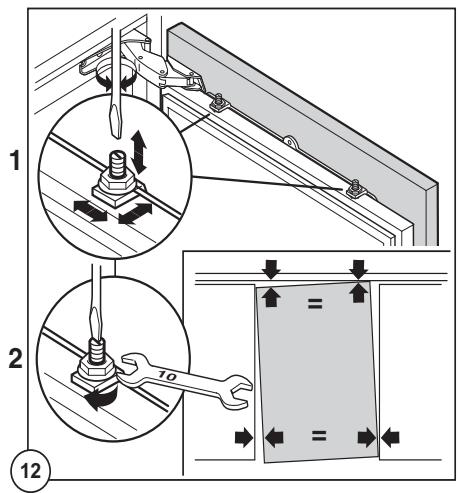 1

2

10

=

=

12