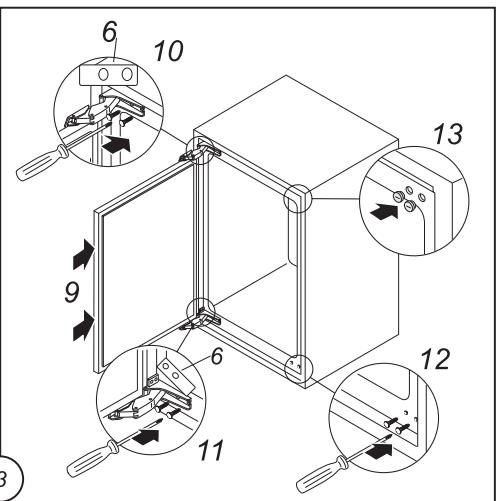 6
10
13
9
6
12
11
3