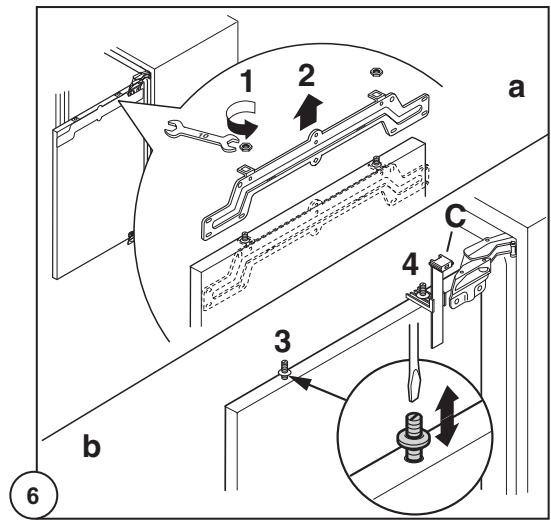 1
2
a
10
C
4
3
b
6