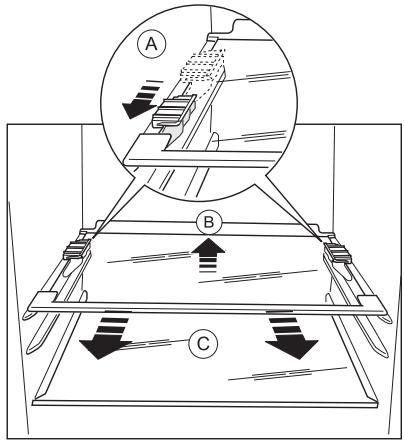 A
B
C