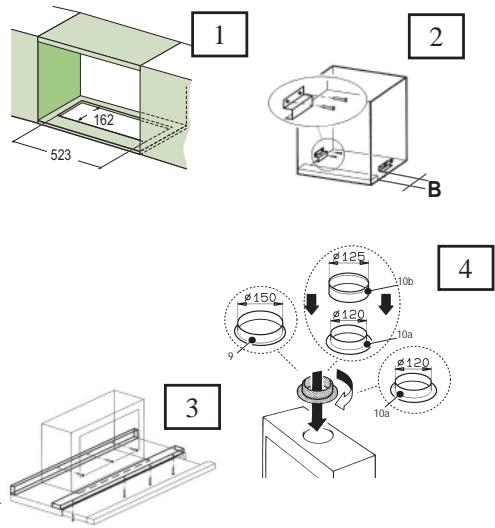 1

162

523

2

B

4

ø125

10b

ø150

ø120

10a

9

ø120

10a

3