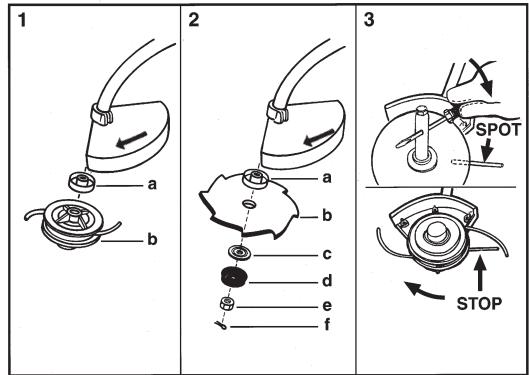 1

a

b

2

a

b

c

d

e

f

3

SPOT

STOP