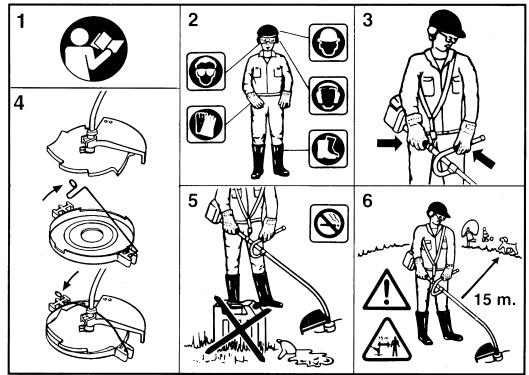 1
2
3
4
5
6
15 m.
15 m