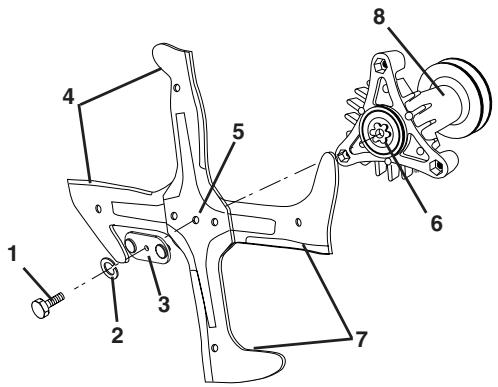 8
4
5
6
1
3
2
7