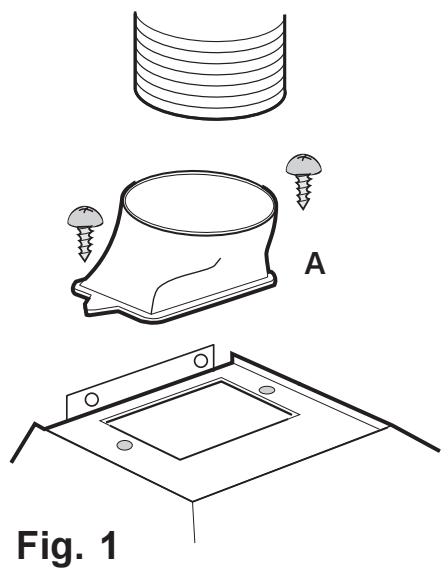 A

Fig. 1