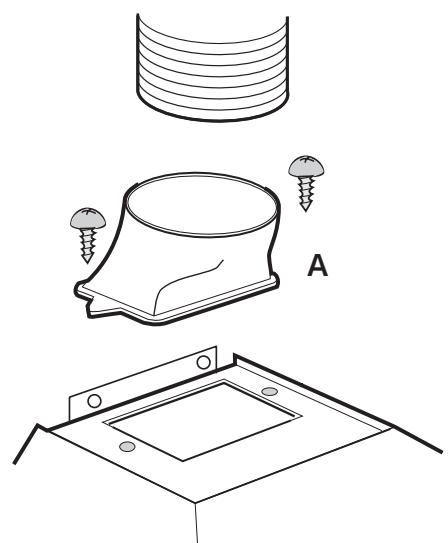 A